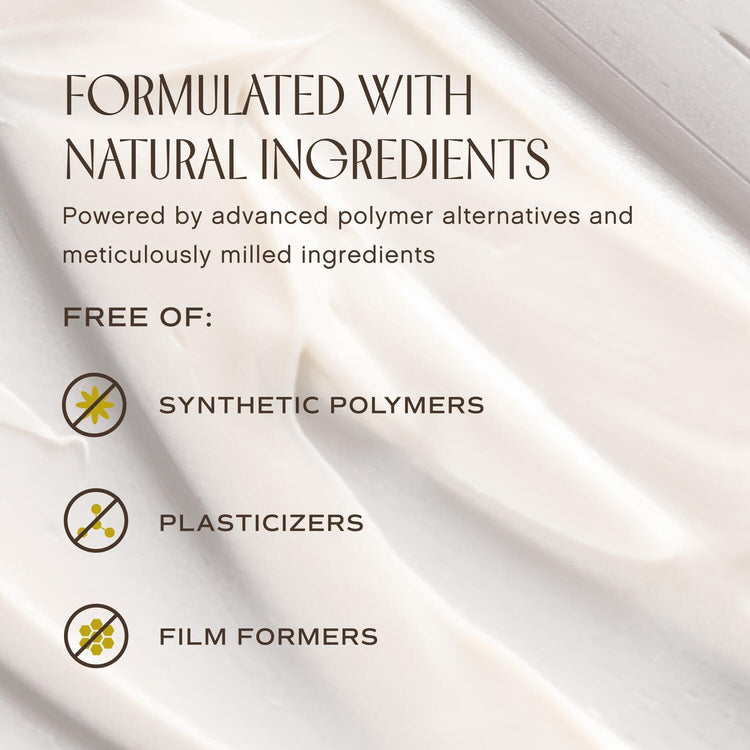 FORMULATED WITH NATURAL INGREDIENTS

Powered by advanced polymer alternatives and meticulously milled ingredients

FREE OF:

SYNTHETIC POLYMERS

PLASTICIZERS

FILM FORMERS