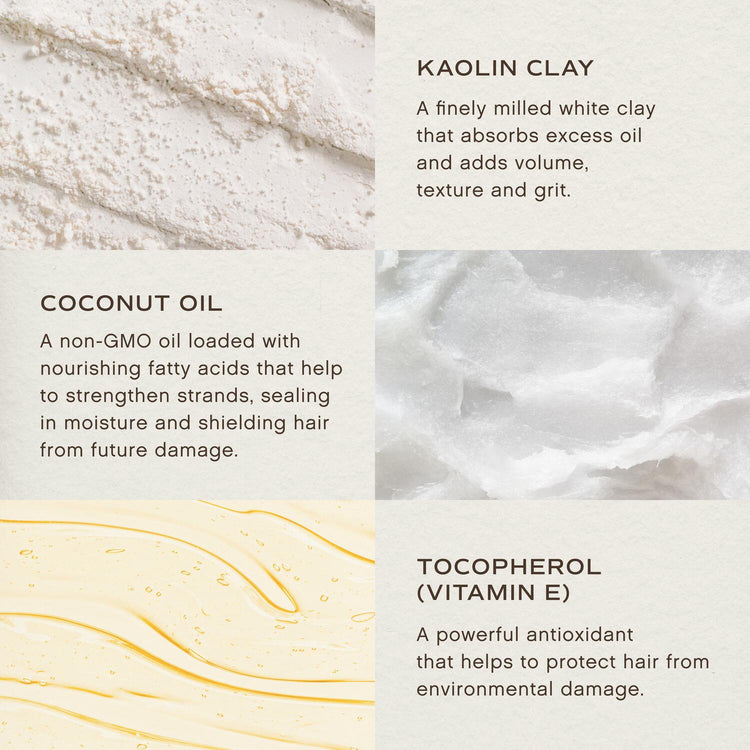 KAOLIN CLAY

A finely milled white clay that absorbs excess oil and adds volume, texture and grit.

COCONUT OIL

A non-GMO oil loaded with nourishing fatty acids that help to strengthen strands, sealing in moisture and shielding hair from future damage.

TOCOPHEROL (VITAMIN E)

A powerful antioxidant that helps to protect hair from environmental damage.