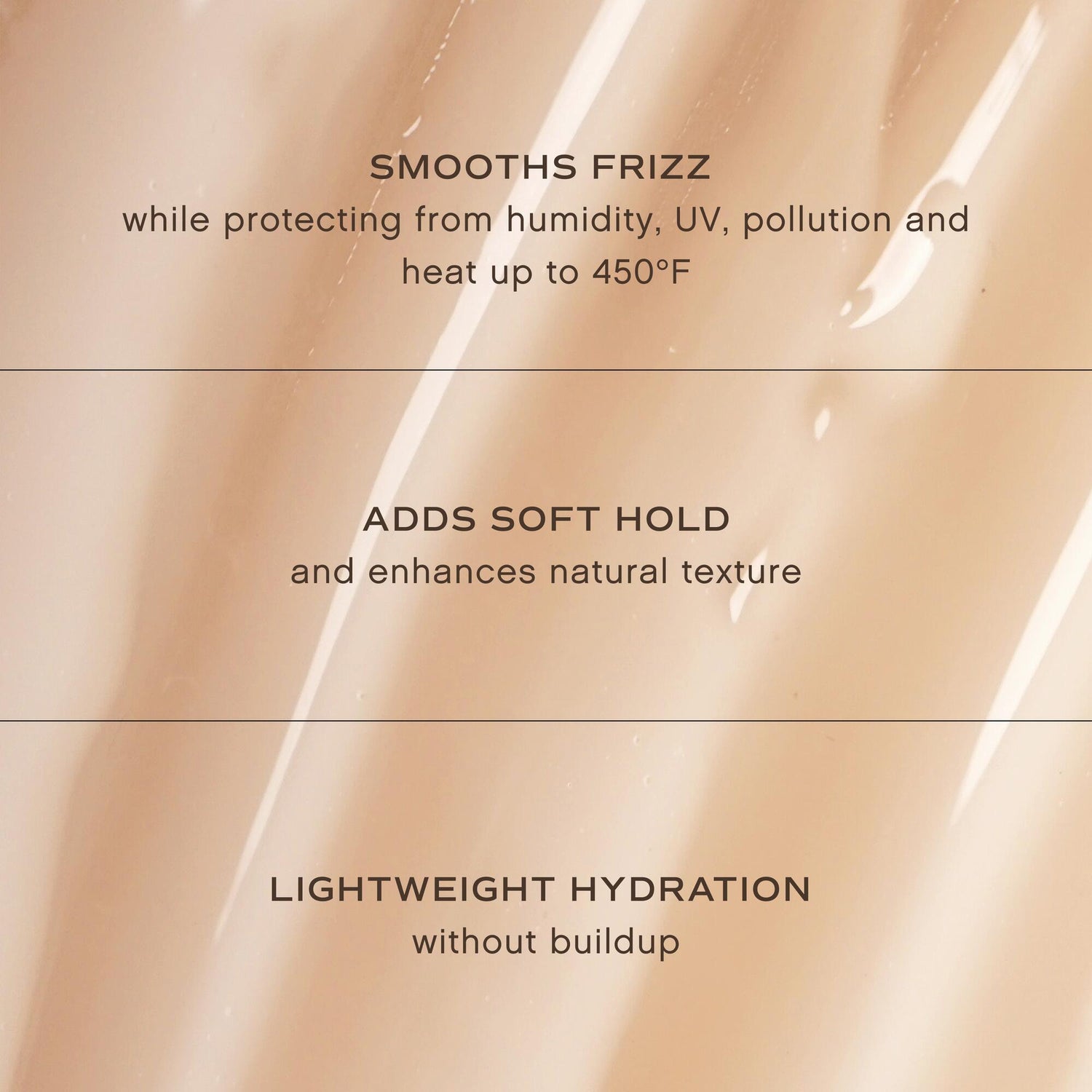 SMOOTHS FRIZZ
while protecting from humidity, UV, pollution and heat up to 450°F

ADDS SOFT HOLD
and enhances natural texture

LIGHTWEIGHT HYDRATION
without buildup